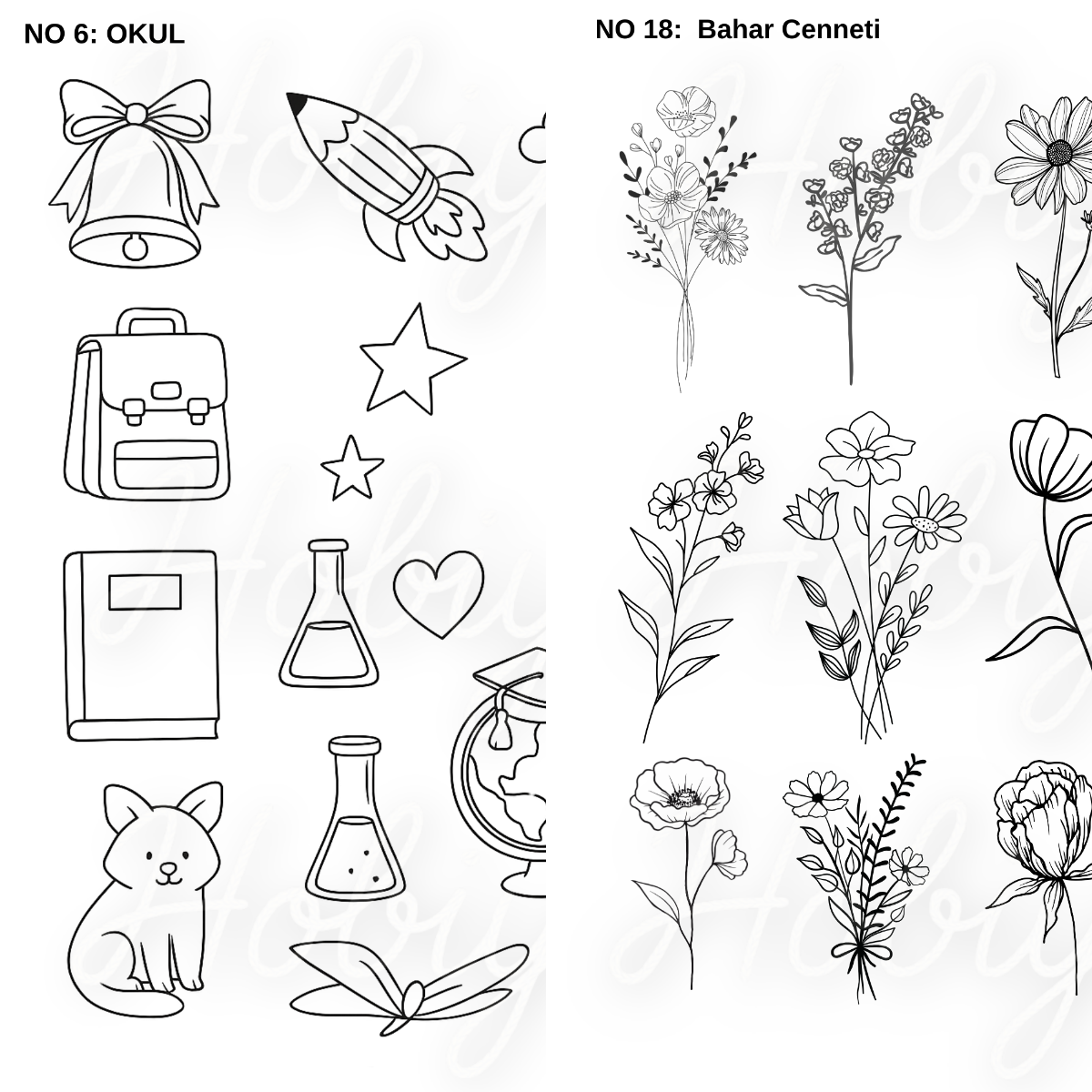 NO 6: OKUL

NO 18: Bahar Cenneti